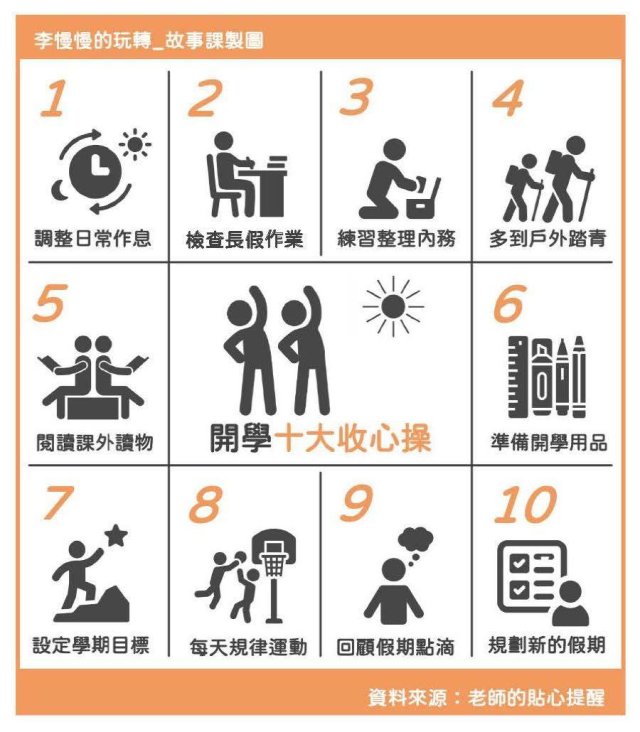 李慢慢的玩轉_故事課製圖

1
調整日常作息

2
檢查長假作業

3
練習整理內務

4
多到戶外踏青

5
閱讀課外讀物

開學十大收心操

6
準備開學用品

7
設定學期目標

8
每天規律運動

9
回顧假期點滴

10
規劃新的假期

資料來源：老師的貼心提醒