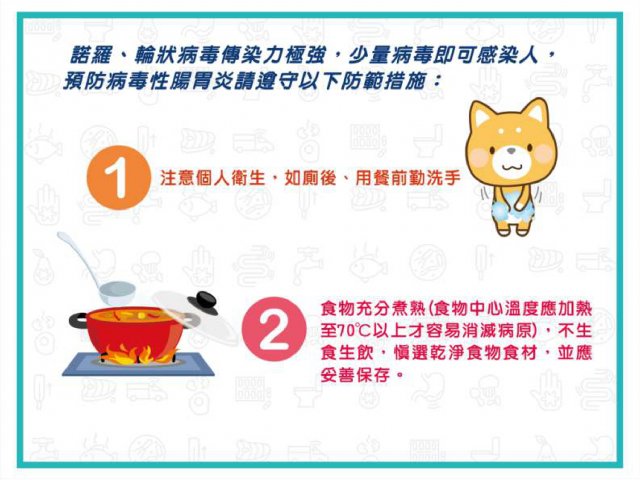 諾羅、輪狀病毒傳染力極強，少量病毒即可感染人，預防病毒性腸胃炎請遵守以下防範措施：

1 注意個人衛生，如廁後、用餐前勤洗手

2 食物充分煮熟(食物中心溫度應加熱至70℃以上才容易消滅病原)，不生食生飲，慎選乾淨食物食材，並應妥善保存。